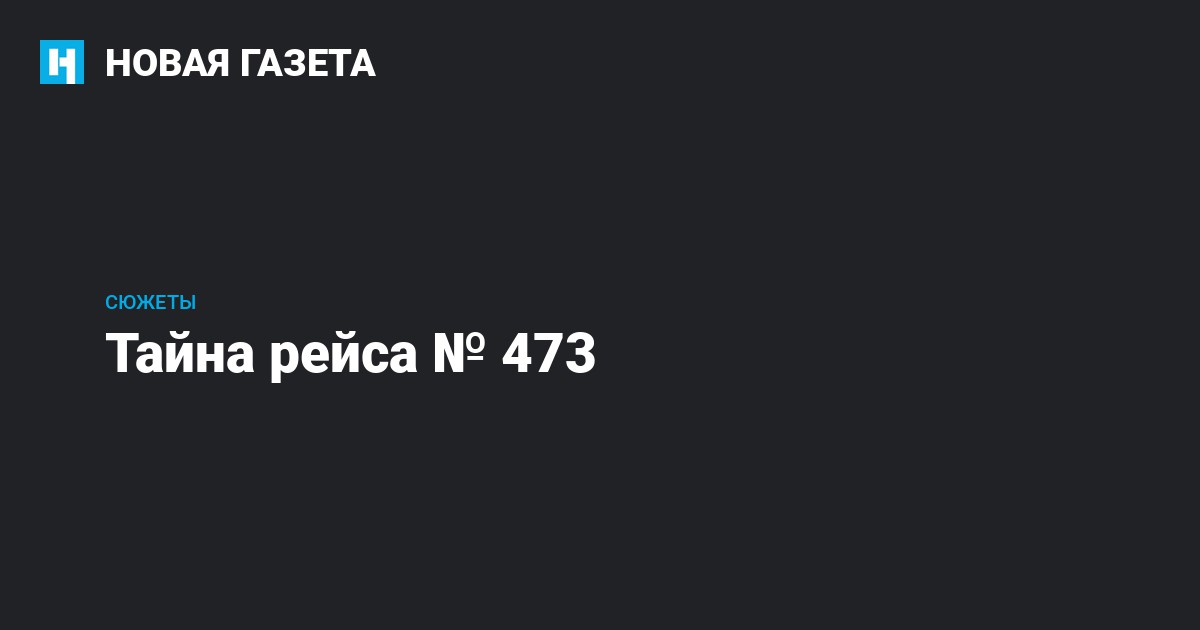 НОВАЯ ГАЗЕТА

СЮЖЕТЫ

Тайна рейса № 473