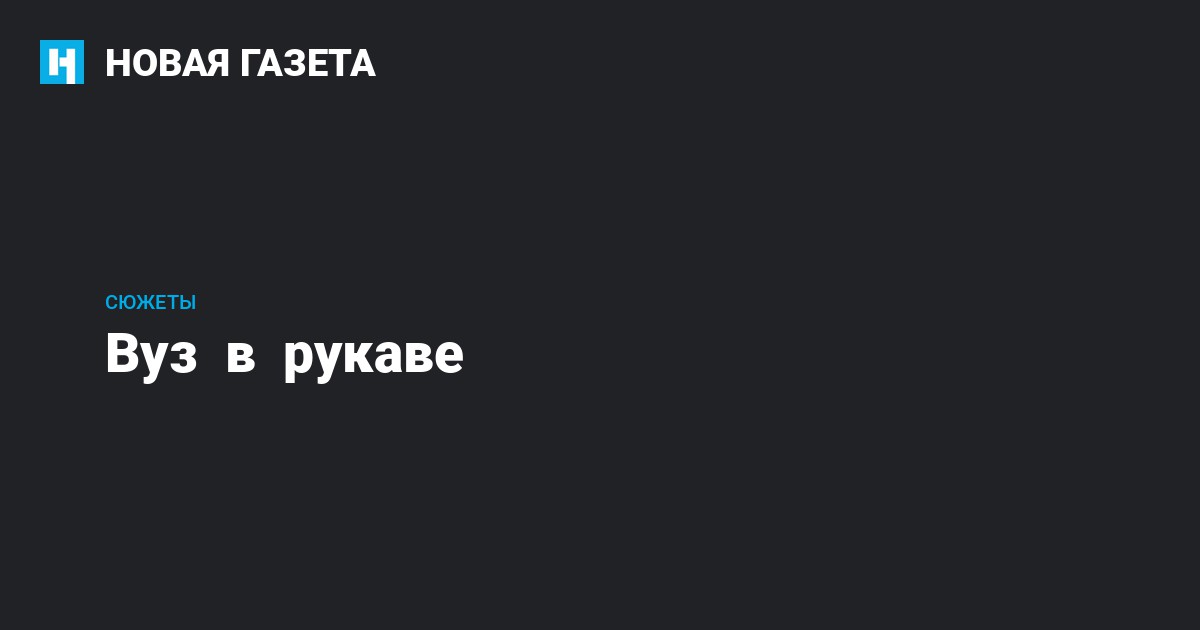 НОВАЯ ГАЗЕТА

СЮЖЕТЫ

Вуз в рукаве