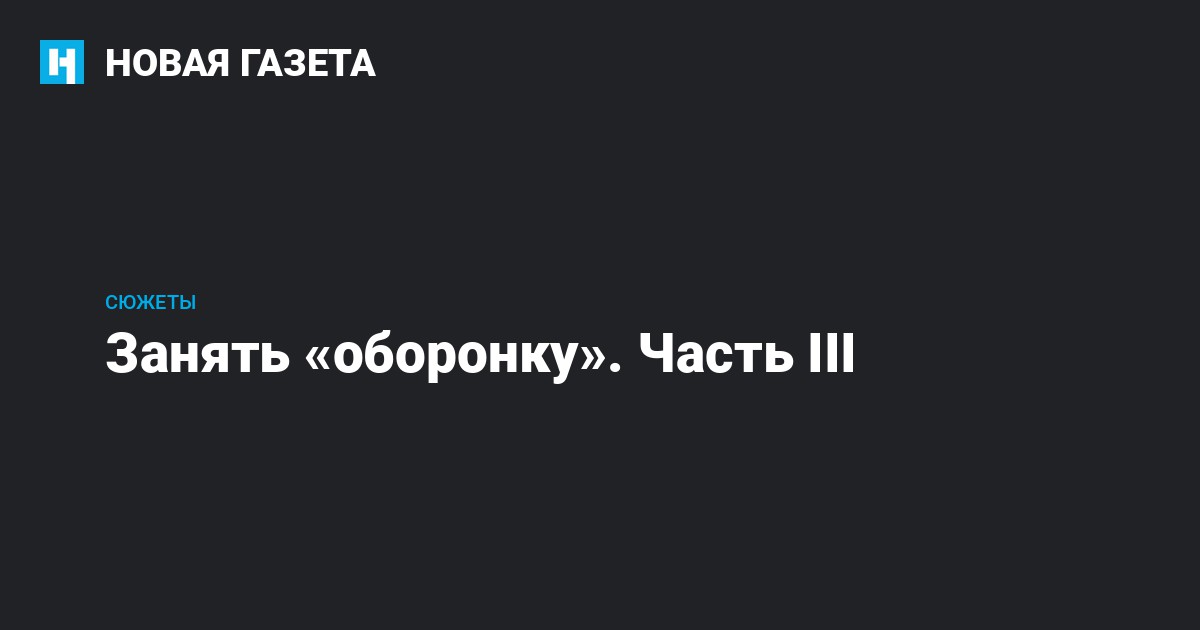 НОВАЯ ГАЗЕТА

СЮЖЕТЫ

Занять «оборонку». Часть III