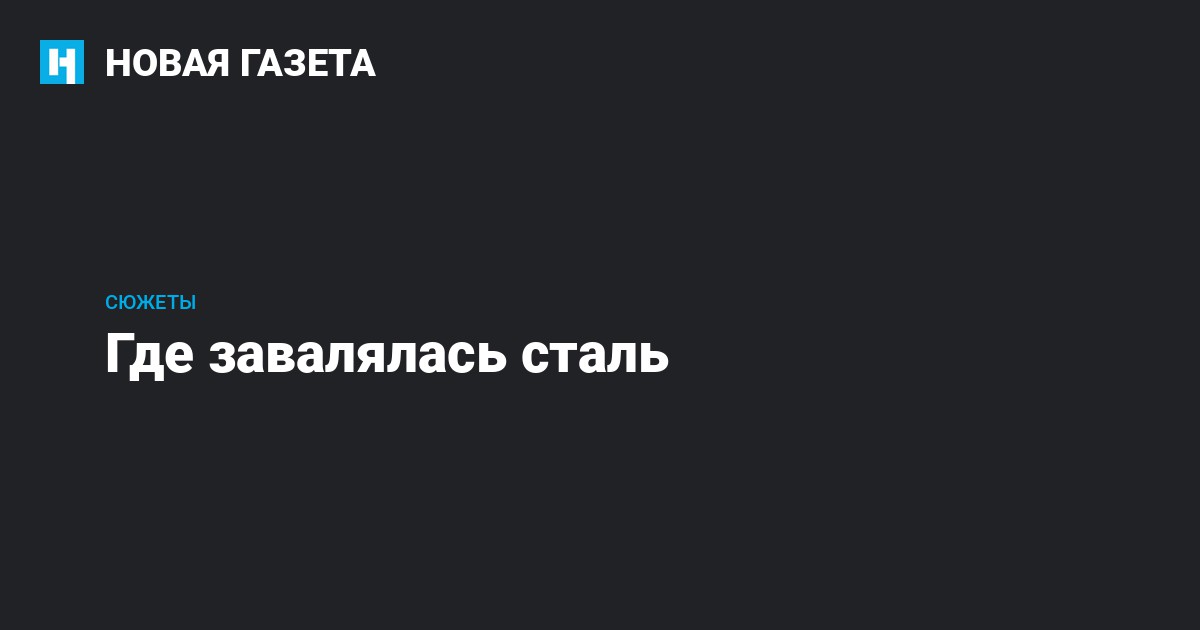 НОВАЯ ГАЗЕТА

СЮЖЕТЫ

Где завалялась сталь