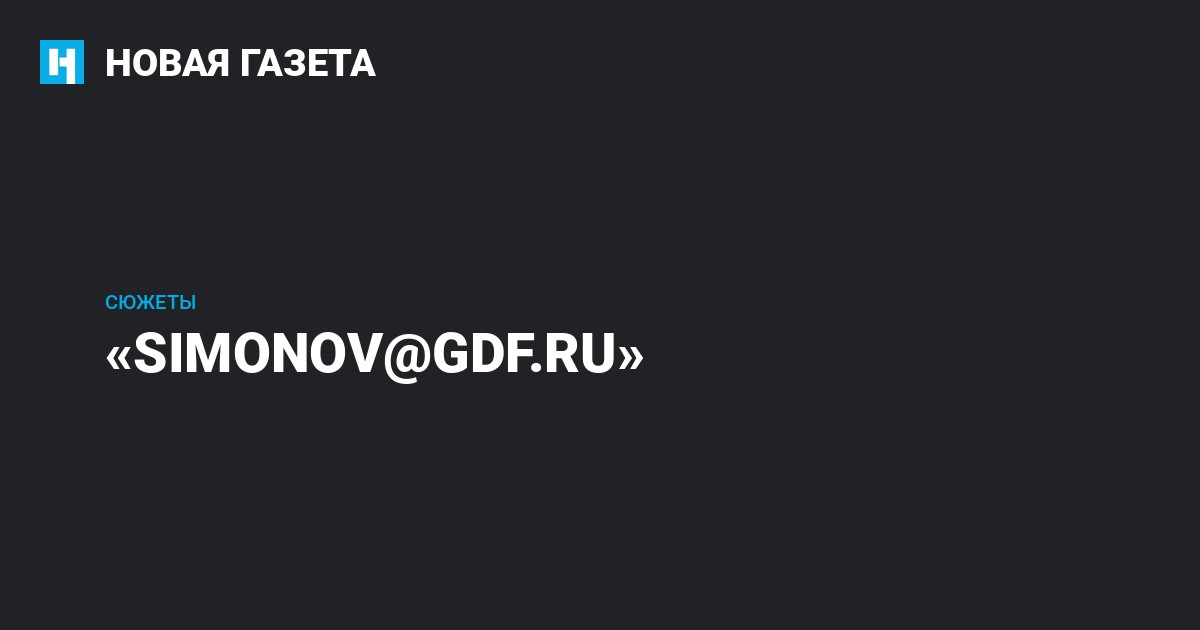 НОВАЯ ГАЗЕТА

СЮЖЕТЫ

«SIMONOV@GDF.RU»